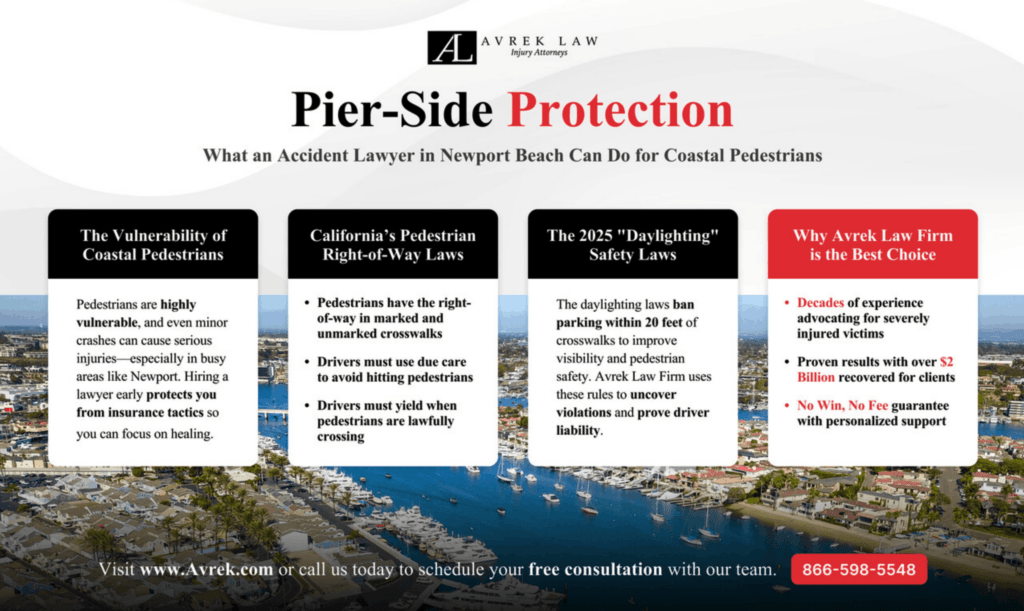 AL AVREK LAW
Injury Attorneys

Pier-Side Protection

What an Accident Lawyer in Newport Beach Can Do for Coastal Pedestrians

The Vulnerability of Coastal Pedestrians

Pedestrians are highly vulnerable, and even minor crashes can cause serious injuries—especially in busy areas like Newport. Hiring a lawyer early protects you from insurance tactics so you can focus on healing.

California's Pedestrian Right-of-Way Laws

• Pedestrians have the right-of-way in marked and unmarked crosswalks
• Drivers must use due care to avoid hitting pedestrians
• Drivers must yield when pedestrians are lawfully crossing

The 2025 "Daylighting" Safety Laws

The daylighting laws ban parking within 20 feet of crosswalks to improve visibility and pedestrian safety. Avrek Law Firm uses these rules to uncover violations and prove driver liability.

Why Avrek Law Firm is the Best Choice

• Decades of experience advocating for severely injured victims
• Proven results with over $2 Billion recovered for clients
• No Win, No Fee guarantee with personalized support

Visit www.Avrek.com or call us today to schedule your free consultation with our team. 866-598-5548