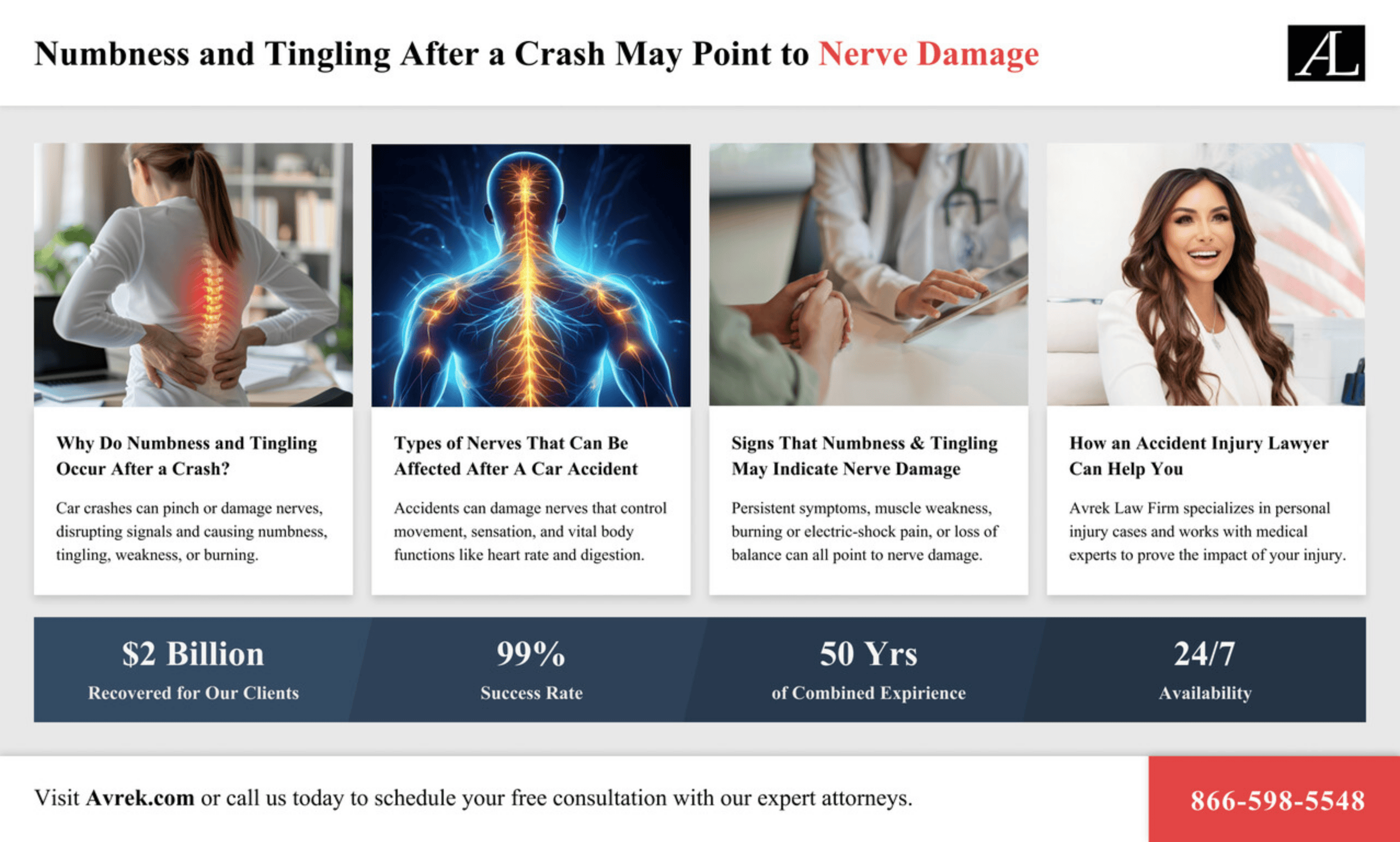 Numbness and Tingling After a Crash May Point to Nerve Damage

AL

Why Do Numbness and Tingling Occur After a Crash?

Car crashes can pinch or damage nerves, disrupting signals and causing numbness, tingling, weakness, or burning.

Types of Nerves That Can Be Affected After A Car Accident

Accidents can damage nerves that control movement, sensation, and vital body functions like heart rate and digestion.

Signs That Numbness & Tingling May Indicate Nerve Damage

Persistent symptoms, muscle weakness, burning or electric-shock pain, or loss of balance can all point to nerve damage.

How an Accident Injury Lawyer Can Help You

Avrek Law Firm specializes in personal injury cases and works with medical experts to prove the impact of your injury.

$2 Billion
Recovered for Our Clients

99%
Success Rate

50 Yrs
of Combined Expirience

24/7
Availability

Visit Avrek.com or call us today to schedule your free consultation with our expert attorneys.

866-598-5548