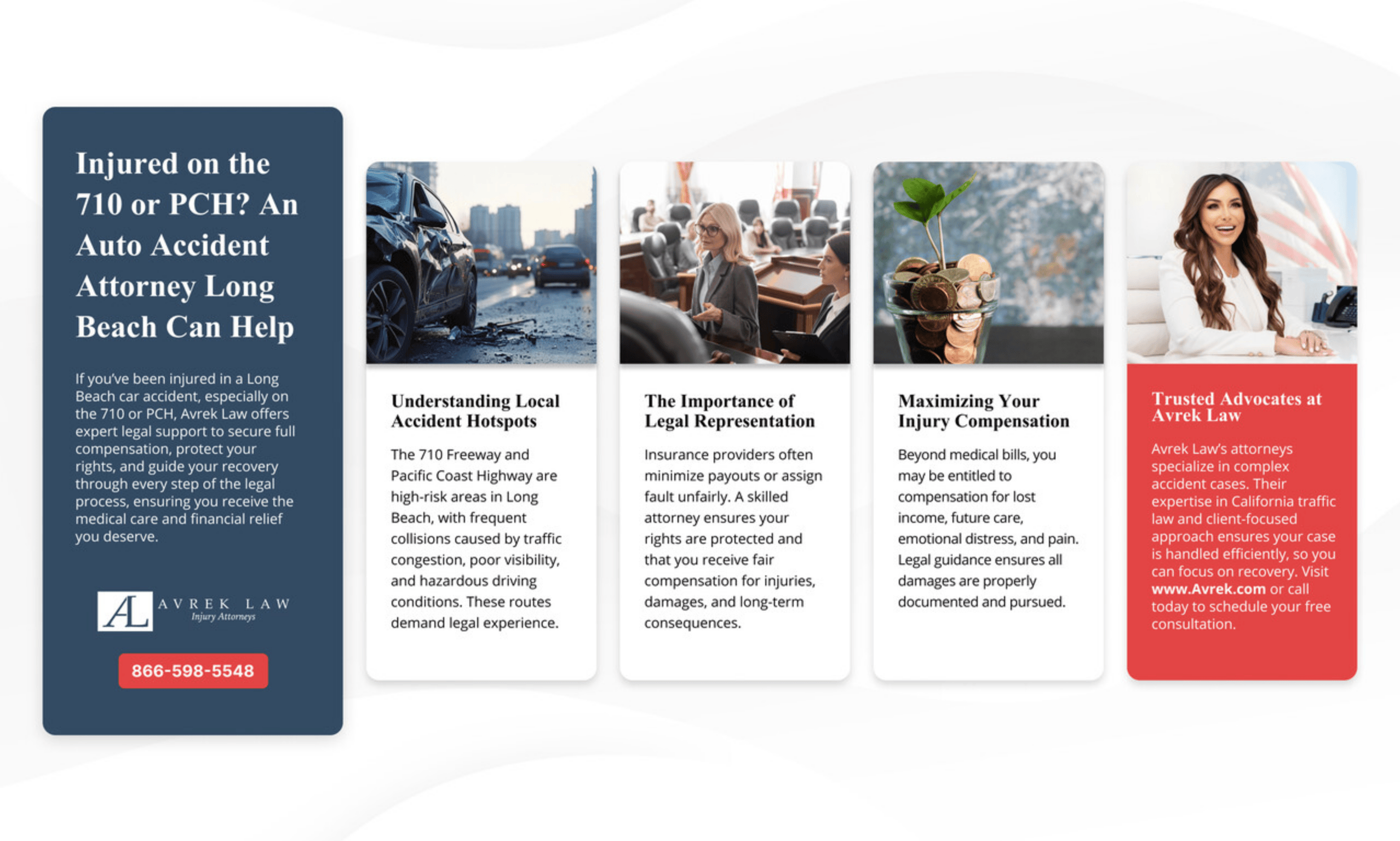 Injured on the 710 or PCH? An Auto Accident Attorney Long Beach Can Help

If you've been injured in a Long Beach car accident, especially on the 710 or PCH, Avrek Law offers expert legal support to secure full compensation, protect your rights, and guide your recovery through every step of the legal process, ensuring you receive the medical care and financial relief you deserve.

AL AVREK LAW Injury Attorneys

866-598-5548

Understanding Local Accident Hotspots

The 710 Freeway and Pacific Coast Highway are high-risk areas in Long Beach, with frequent collisions caused by traffic congestion, poor visibility, and hazardous driving conditions. These routes demand legal experience.

The Importance of Legal Representation

Insurance providers often minimize payouts or assign fault unfairly. A skilled attorney ensures your rights are protected and that you receive fair compensation for injuries, damages, and long-term consequences.

Maximizing Your Injury Compensation

Beyond medical bills, you may be entitled to compensation for lost income, future care, emotional distress, and pain. Legal guidance ensures all damages are properly documented and pursued.

Trusted Advocates at Avrek Law

Avrek Law's attorneys specialize in complex accident cases. Their expertise in California traffic law and client-focused approach ensures your case is handled efficiently, so you can focus on recovery. Visit www.Avrek.com or call today to schedule your free consultation.